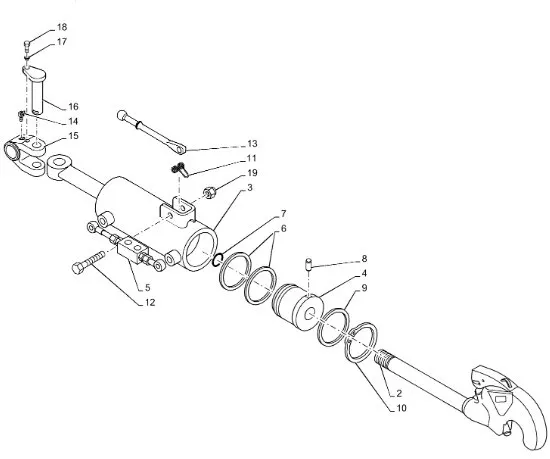 18
17
16
14
15
13
11
19
3
7
6
8
4
9
5
12
2
10