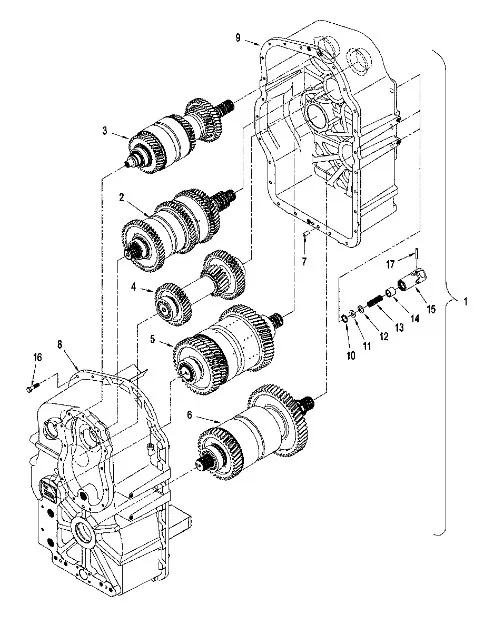 9
3
2
7
17
4
15
14
13
12
11
10
1
5
8
16
6