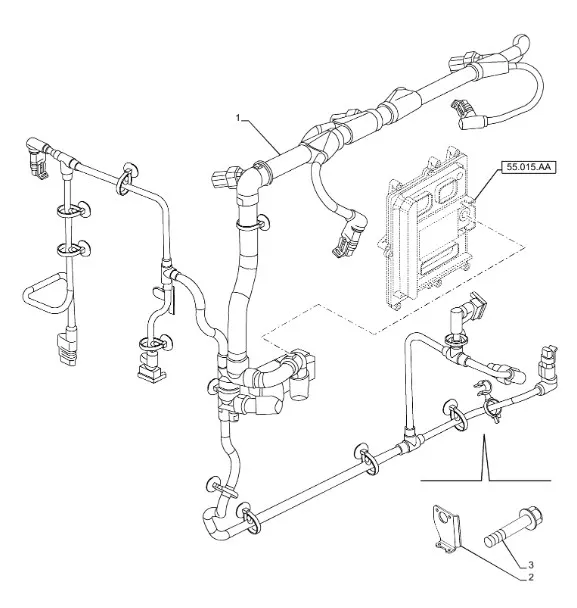 1
55.015.AA
3
2