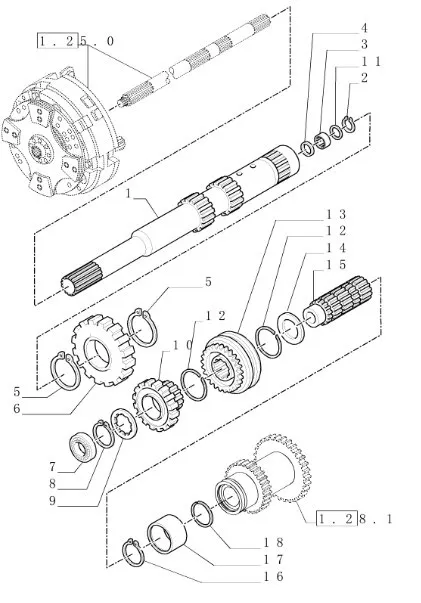 1.25.0
4
3
11
2
1
13
12
14
15
5
12
10
5
6
7
8
9
1.28.1
18
17
16