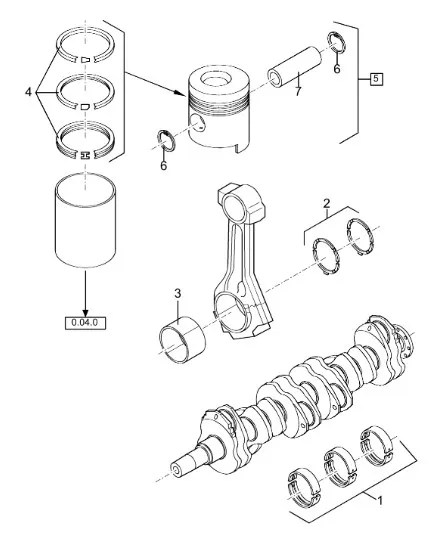 4
6
7
5
6
2
3
0.04.0
1