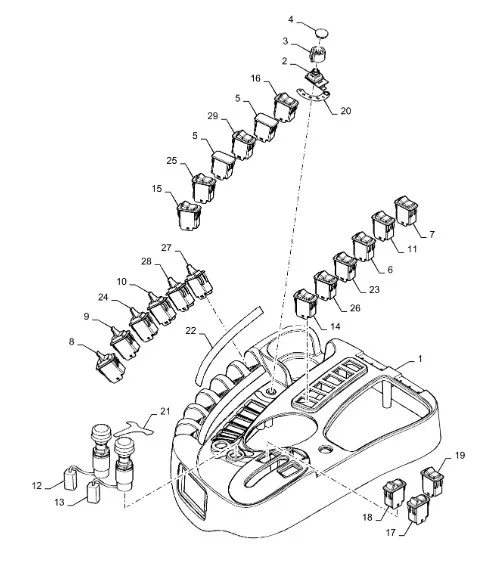 4
3
2
16
20
5
29
5
25
15
7
11
6
23
26
14
27
28
10
24
9
8
22
1
21
12
13
19
18
17